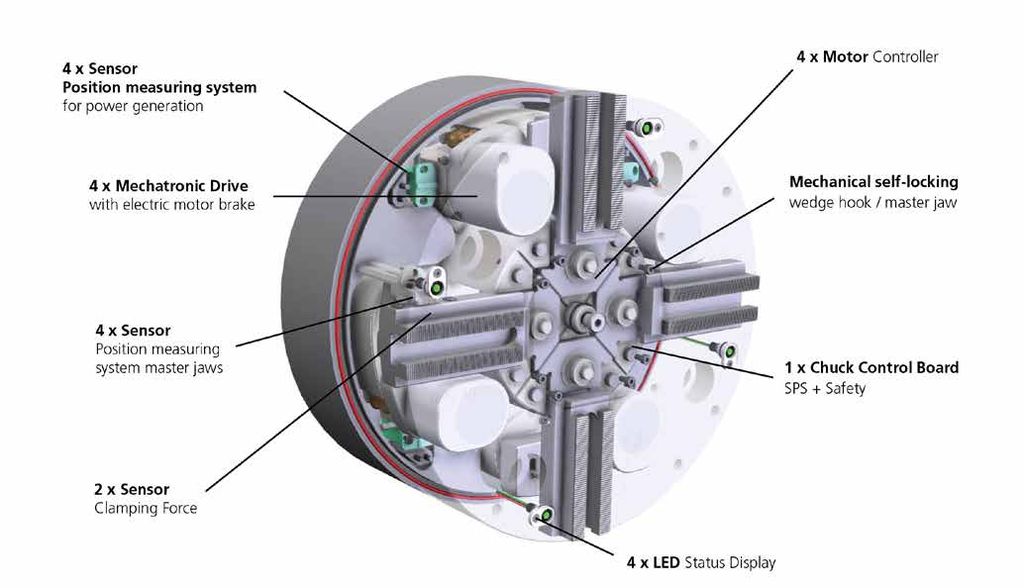 4 x Sensor
Position measuring system
for power generation

4 x Mechatronic Drive
with electric motor brake

4 x Sensor
Position measuring system master jaws

2 x Sensor
Clamping Force

4 x Motor Controller

Mechanical self-locking
wedge hook / master jaw

1 x Chuck Control Board
SPS + Safety

4 x LED Status Display